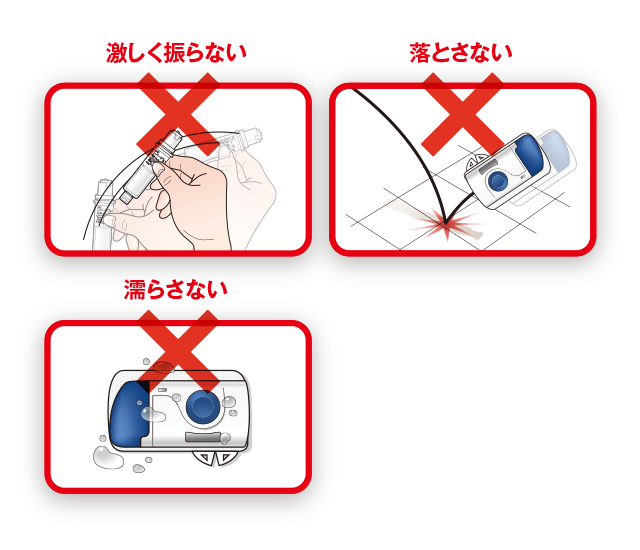 激しく振らない

落とさない

濡らさない