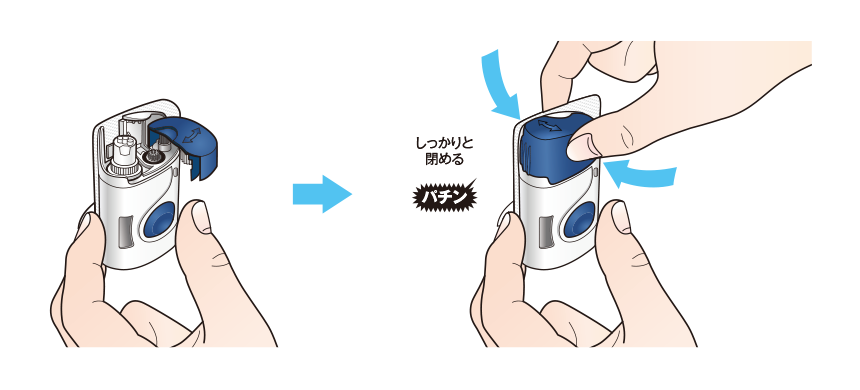 しっかりと
閉める

パチン