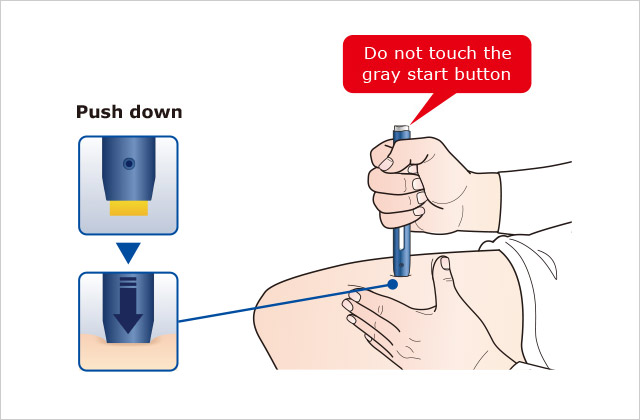 Push down

Do not touch the gray start button